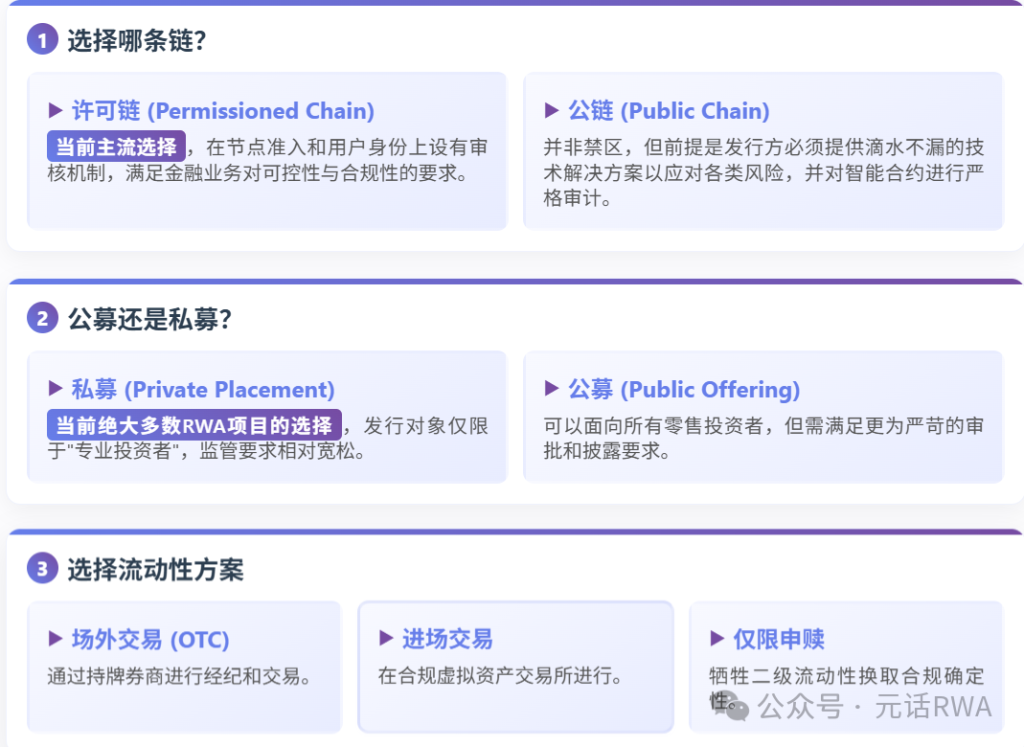 1 选择哪条链?

▶ 许可链 (Permissioned Chain)
当前主流选择，在节点准入和用户身份上设有审核机制，满足金融业务对可控性与合规性的要求。

▶ 公链 (Public Chain)
并非禁区，但前提是发行方必须提供滴水不漏的技术解决方案以应对各类风险，并对智能合约进行严格审计。

2 公募还是私募?

▶ 私募 (Private Placement)
当前绝大多数RWA项目的选择，发行对象仅限于"专业投资者"，监管要求相对宽松。

▶ 公募 (Public Offering)
可以面向所有零售投资者，但需满足更为严苛的审批和披露要求。

3 选择流动性方案

▶ 场外交易 (OTC)
通过持牌券商进行经纪和交易。

▶ 进场交易
在合规虚拟资产交易所进行。

▶ 仅限申赎
牺牲二级流动性换取合规确定性。

公众号 · 元话RWA